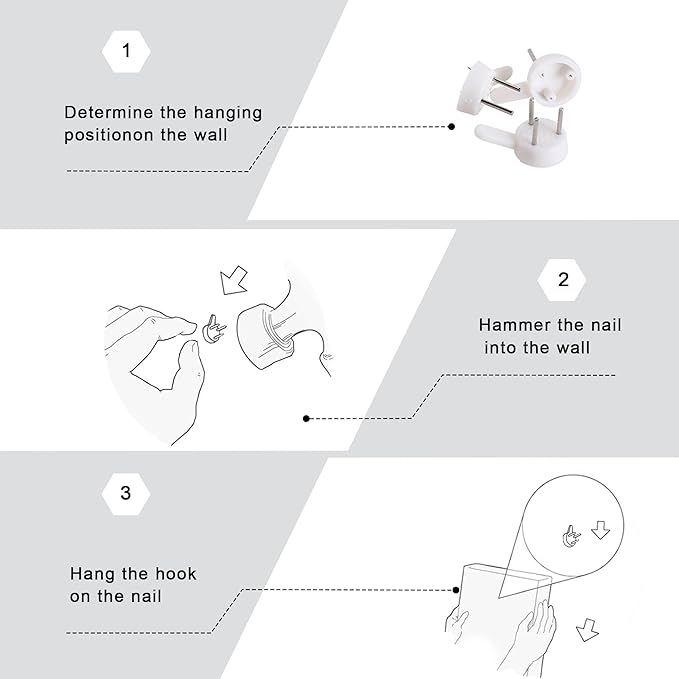 1

Determine the hanging positionon the wall

2

Hammer the nail into the wall

3

Hang the hook on the nail