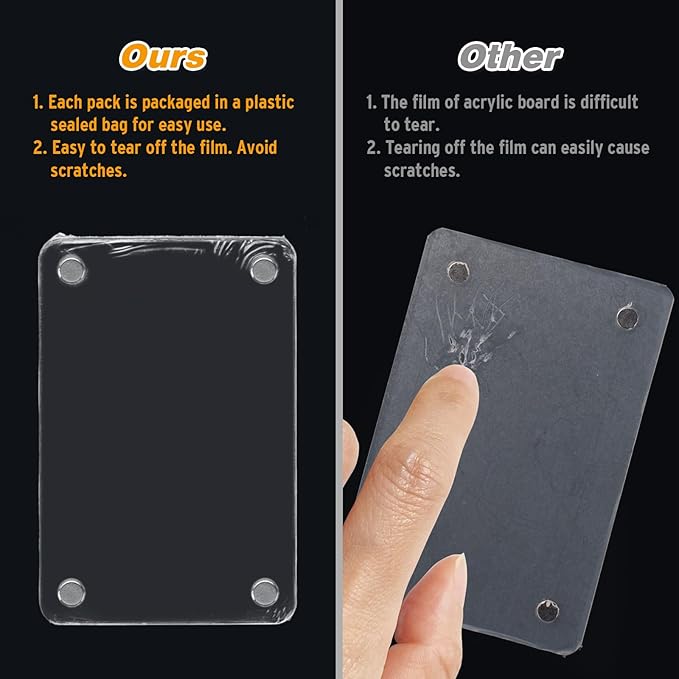 Ours

1. Each pack is packaged in a plastic sealed bag for easy use.
2. Easy to tear off the film. Avoid scratches.

Other

1. The film of acrylic board is difficult to tear.
2. Tearing off the film can easily cause scratches.