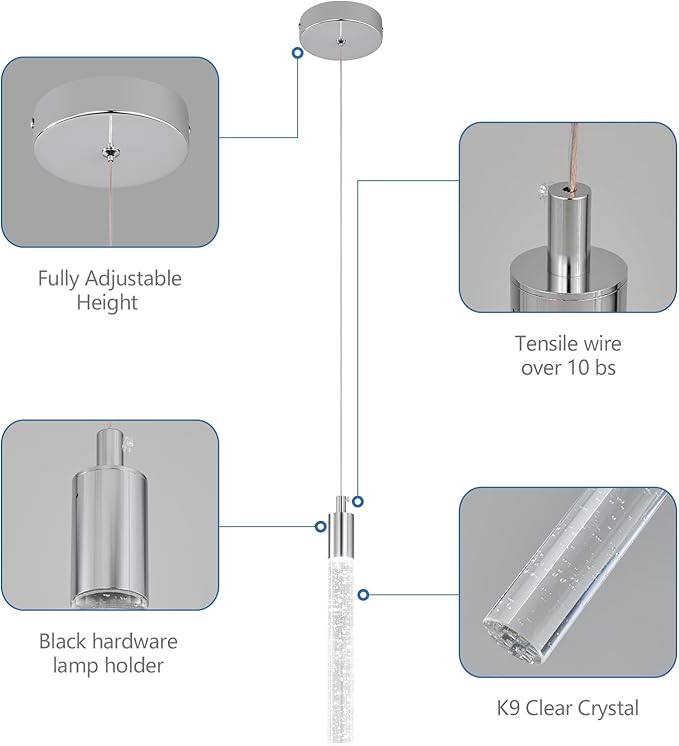 Fully Adjustable Height

Tensile wire over 10 bs

Black hardware lamp holder

K9 Clear Crystal