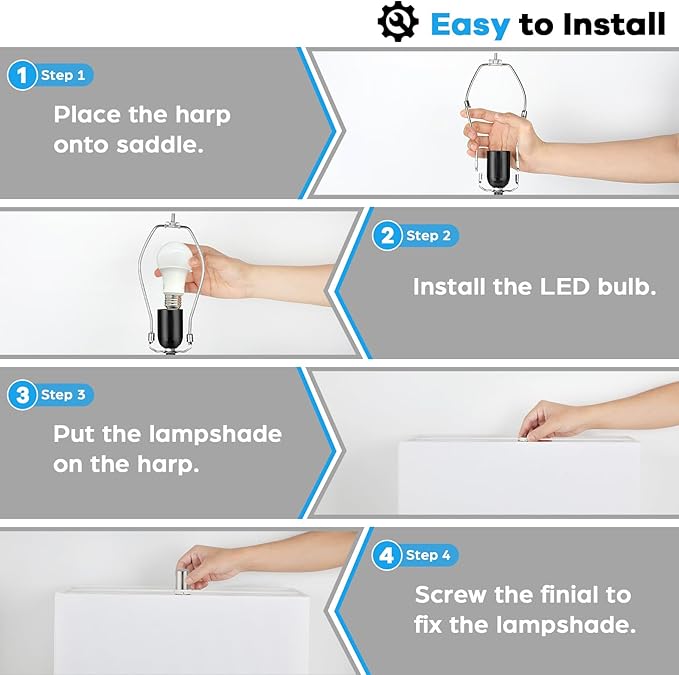 Easy to Install

1 Step 1

Place the harp onto saddle.

2 Step 2

Install the LED bulb.

3 Step 3

Put the lampshade on the harp.

4 Step 4

Screw the finial to fix the lampshade.