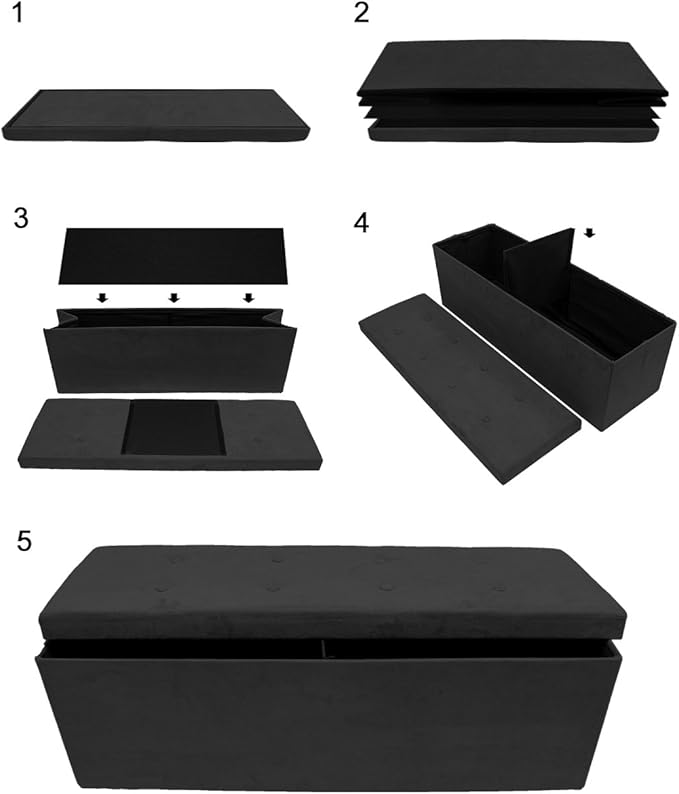 1

2

3

4

5