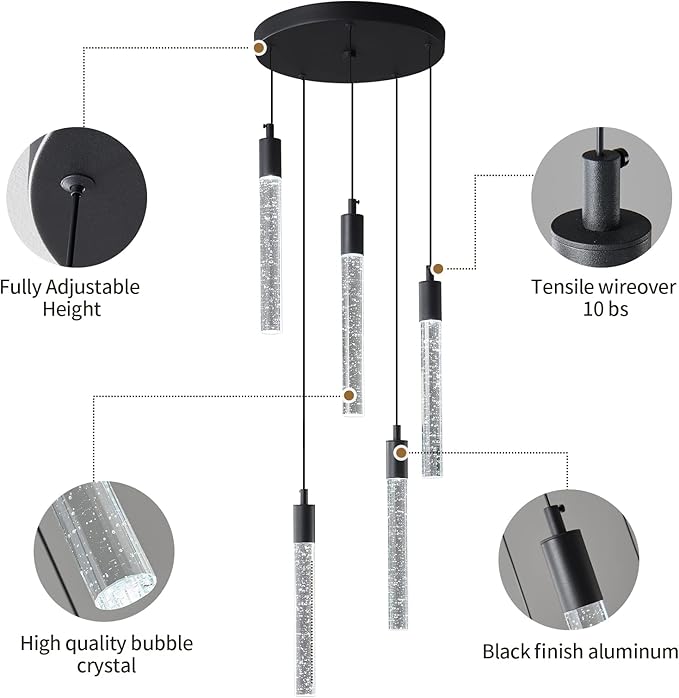 Fully Adjustable Height

Tensile wireover 10 bs

High quality bubble crystal

Black finish aluminum