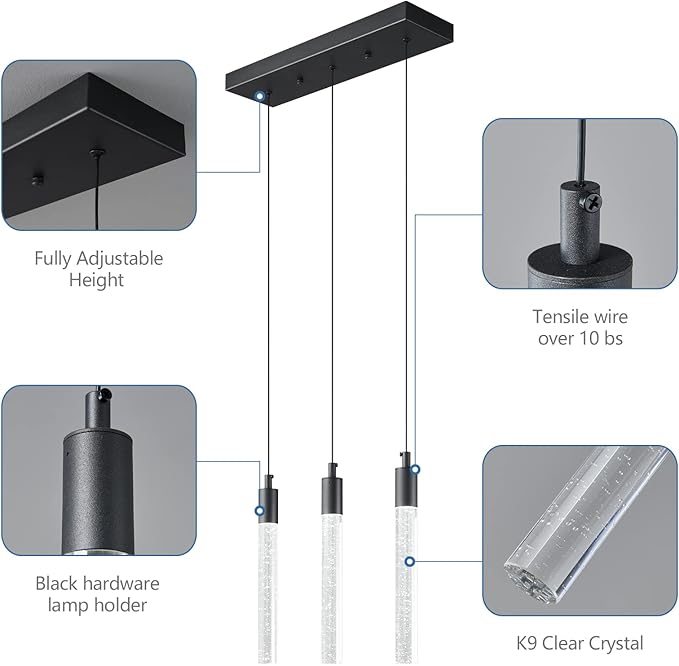 Fully Adjustable Height

Tensile wire over 10 bs

Black hardware lamp holder

K9 Clear Crystal