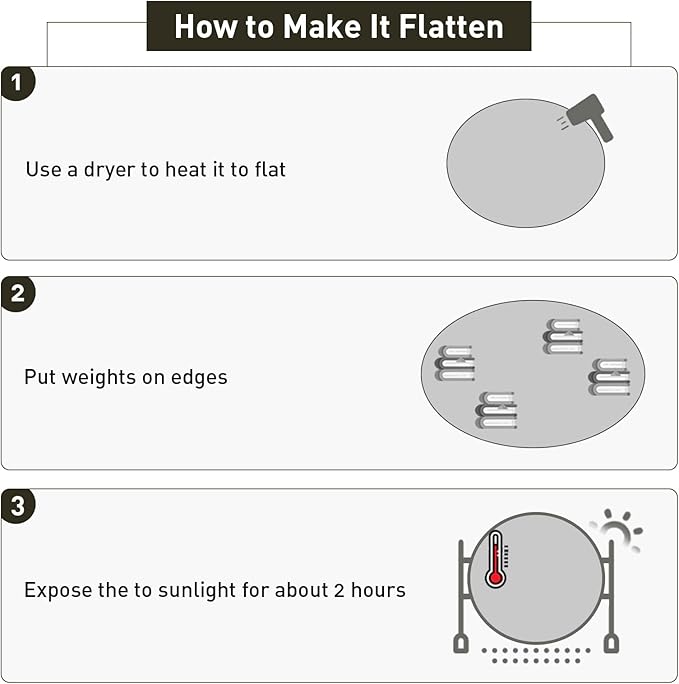 How to Make It Flatten

1

Use a dryer to heat it to flat

2

Put weights on edges

3

Expose the to sunlight for about 2 hours