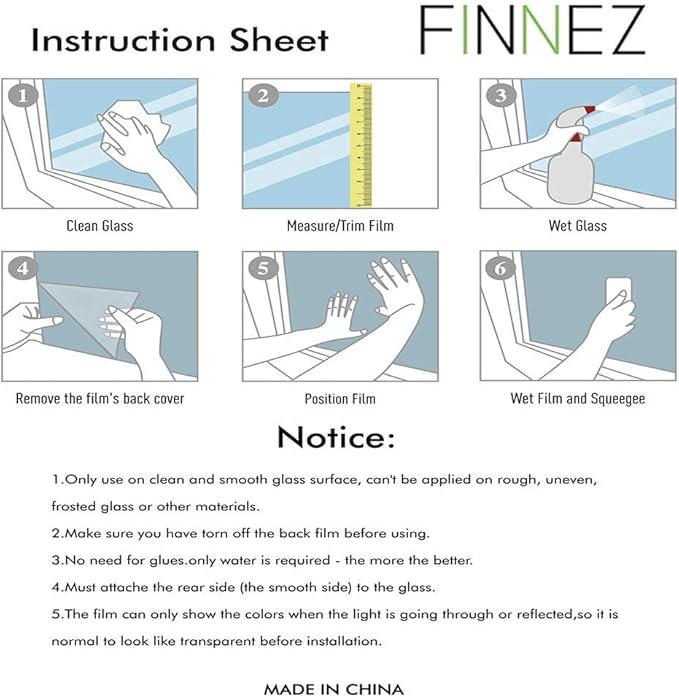 Instruction Sheet

FINNEZ

1

Clean Glass

2

Measure/Trim Film

3

Wet Glass

4

Remove the film's back cover

5

Position Film

6

Wet Film and Squeegee

Notice:

1.Only use on clean and smooth glass surface, can't be applied on rough, uneven, frosted glass or other materials.

2.Make sure you have torn off the back film before using.

3.No need for glues.only water is required - the more the better.

4.Must attache the rear side (the smooth side) to the glass.

5.The film can only show the colors when the light is going through or reflected,so it is normal to look like transparent before installation.

MADE IN CHINA