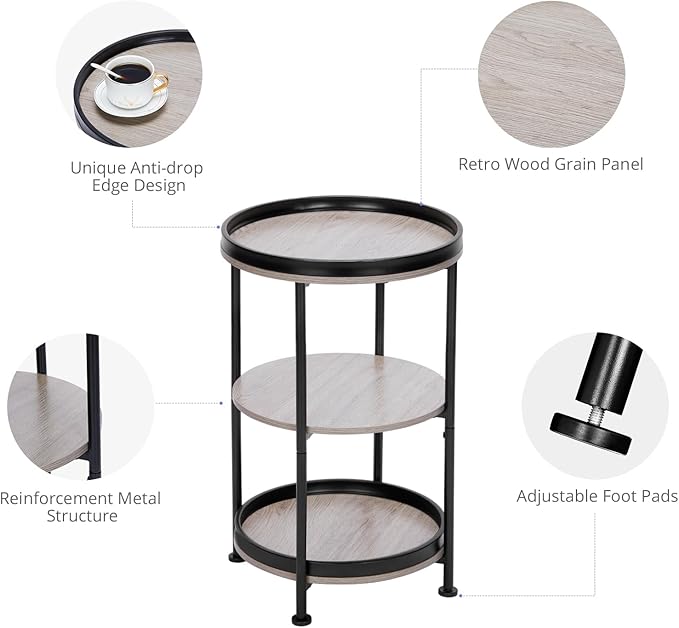 Unique Anti-drop Edge Design

Retro Wood Grain Panel

Reinforcement Metal Structure

Adjustable Foot Pads