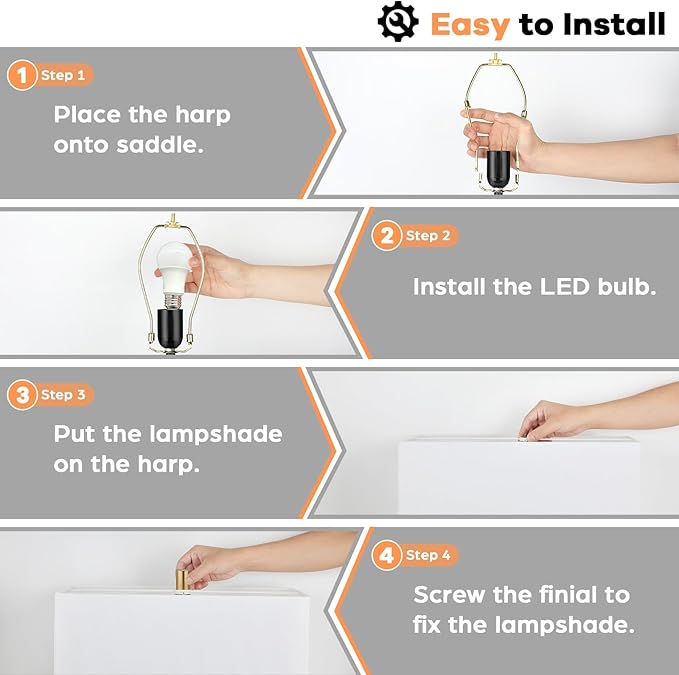 Easy to Install

1 Step 1

Place the harp onto saddle.

2 Step 2

Install the LED bulb.

3 Step 3

Put the lampshade on the harp.

4 Step 4

Screw the finial to fix the lampshade.