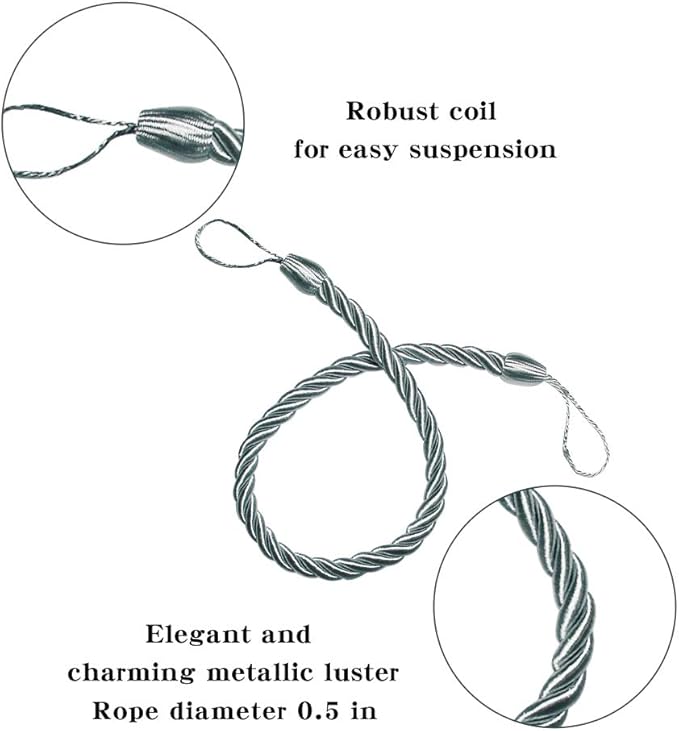 Robust coil
for easy suspension

Elegant and
charming metallic luster
Rope diameter 0.5 in