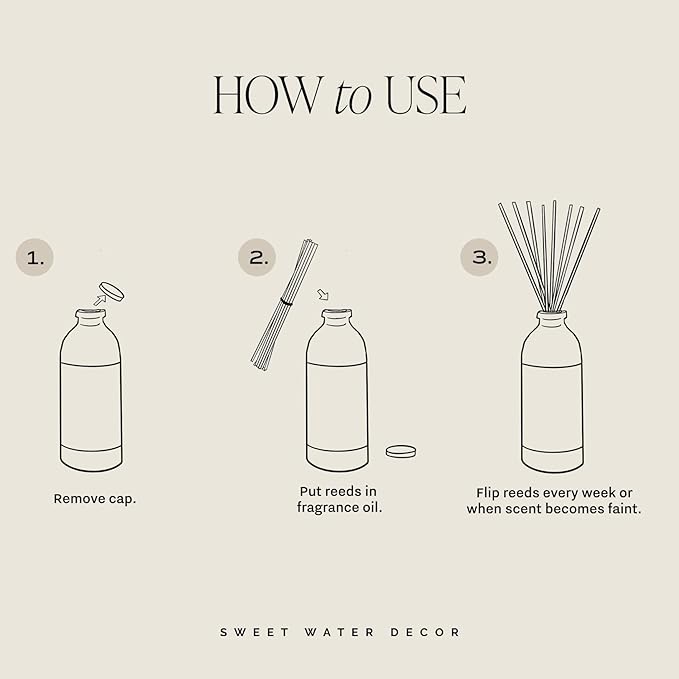 HOW to USE

1.

Remove cap.

2.

Put reeds in fragrance oil.

3.

Flip reeds every week or when scent becomes faint.

SWEET WATER DECOR