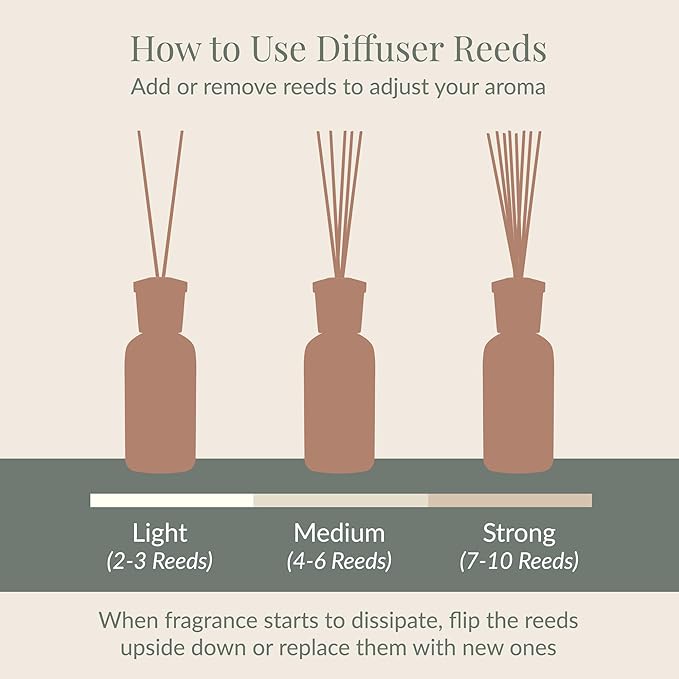 How to Use Diffuser Reeds
Add or remove reeds to adjust your aroma

Light
(2-3 Reeds)

Medium
(4-6 Reeds)

Strong
(7-10 Reeds)

When fragrance starts to dissipate, flip the reeds upside down or replace them with new ones