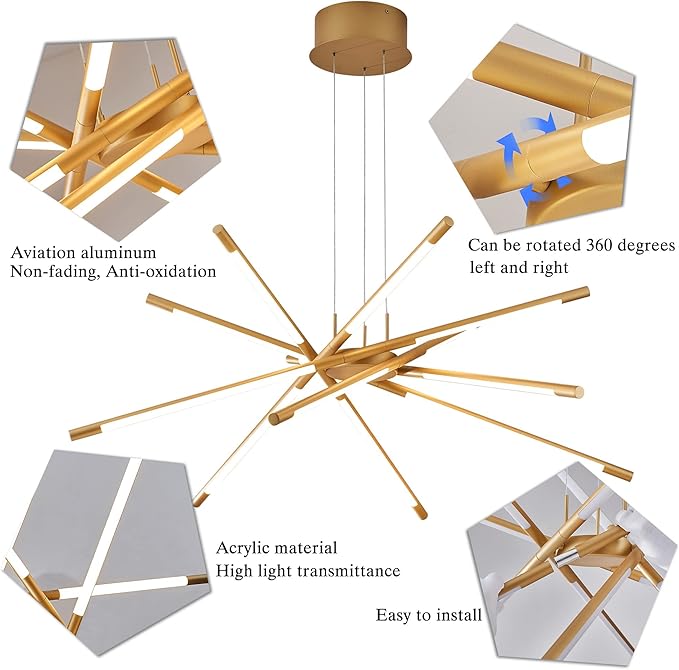 Aviation aluminum
Non-fading, Anti-oxidation

Can be rotated 360 degrees
left and right

Acrylic material
High light transmittance

Easy to install