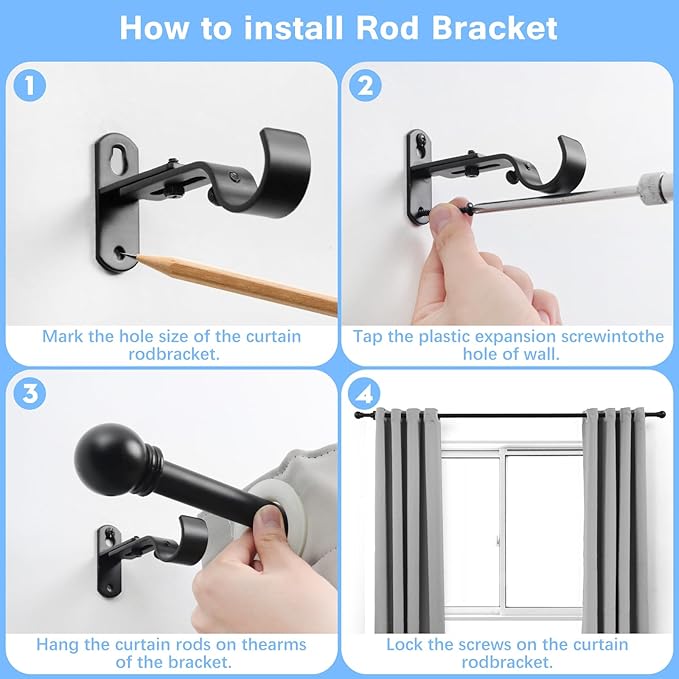 How to install Rod Bracket

1

Mark the hole size of the curtain rodbracket.

2

Tap the plastic expansion screwintothe hole of wall.

3

Hang the curtain rods on thearms of the bracket.

4

Lock the screws on the curtain rodbracket.