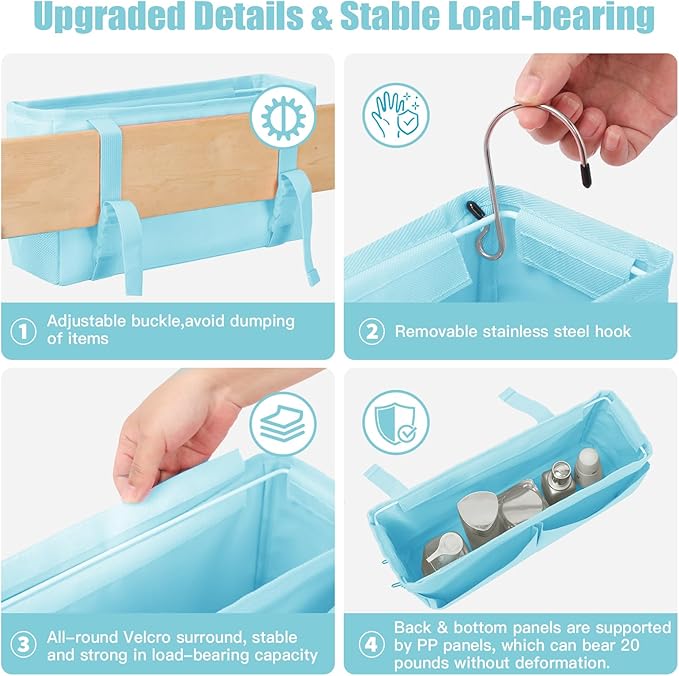 Upgraded Details & Stable Load-bearing

1 Adjustable buckle,avoid dumping of items

2 Removable stainless steel hook

3 All-round Velcro surround, stable and strong in load-bearing capacity

4 Back & bottom panels are supported by PP panels, which can bear 20 pounds without deformation.