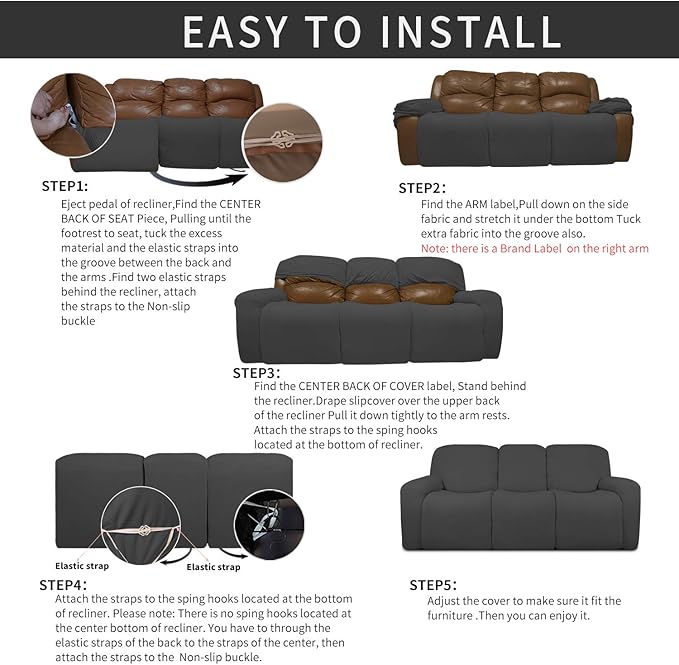 EASY TO INSTALL

STEP1:
Eject pedal of recliner,Find the CENTER BACK OF SEAT Piece, Pulling until the footrest to seat, tuck the excess material and the elastic straps into the groove between the back and the arms .Find two elastic straps behind the recliner, attach the straps to the Non-slip buckle

STEP2:
Find the ARM label,Pull down on the side fabric and stretch it under the bottom Tuck extra fabric into the groove also.
Note: there is a Brand Label on the right arm

STEP3:
Find the CENTER BACK OF COVER label, Stand behind the recliner.Drape slipcover over the upper back of the recliner Pull it down tightly to the arm rests. Attach the straps to the sping hooks located at the bottom of recliner.

Elastic strap
Elastic strap

STEP4:
Attach the straps to the sping hooks located at the bottom of recliner. Please note: There is no sping hooks located at the center bottom of recliner. You have to through the elastic straps of the back to the straps of the center, then attach the straps to the Non-slip buckle.

STEP5:
Adjust the cover to make sure it fit the furniture .Then you can enjoy it.