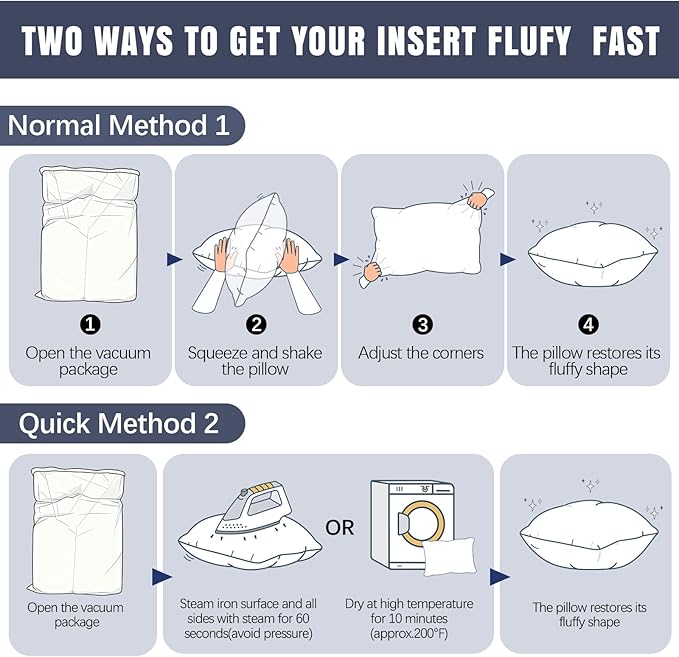 TWO WAYS TO GET YOUR INSERT FLUFY FAST

Normal Method 1

❶ Open the vacuum package

❷ Squeeze and shake the pillow

❸ Adjust the corners

❹ The pillow restores its fluffy shape

Quick Method 2

Open the vacuum package

Steam iron surface and all sides with steam for 60 seconds(avoid pressure)

OR

Dry at high temperature for 10 minutes (approx.200°F)

The pillow restores its fluffy shape