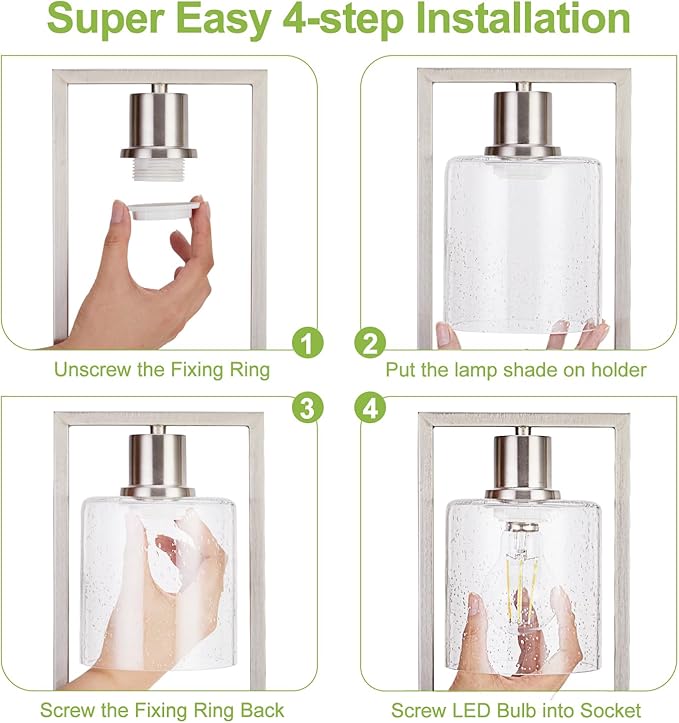 Super Easy 4-step Installation

1

Unscrew the Fixing Ring

2

Put the lamp shade on holder

3

Screw the Fixing Ring Back

4

Screw LED Bulb into Socket