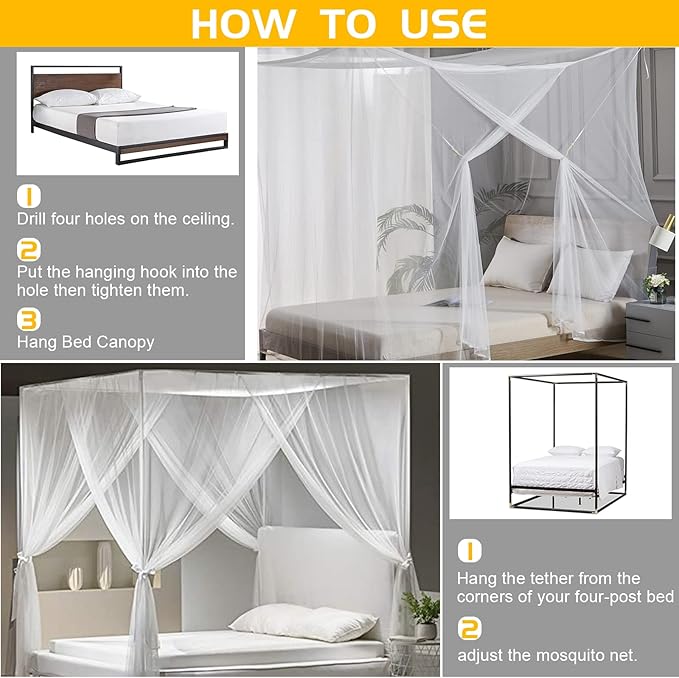 HOW TO USE

1
Drill four holes on the ceiling.

2
Put the hanging hook into the hole then tighten them.

3
Hang Bed Canopy

1
Hang the tether from the corners of your four-post bed

2
adjust the mosquito net.