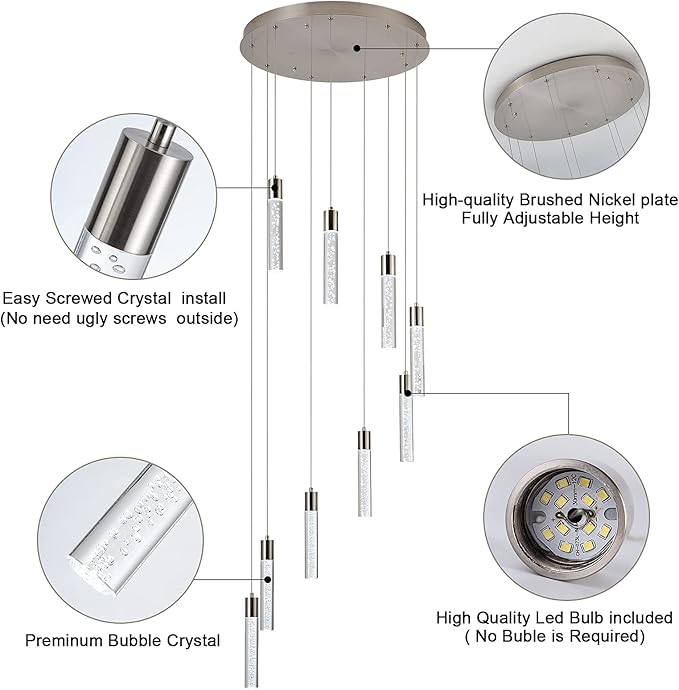 High-quality Brushed Nickel plate
Fully Adjustable Height

Easy Screwed Crystal install
(No need ugly screws outside)

Preminum Bubble Crystal

High Quality Led Bulb included
( No Buble is Required)