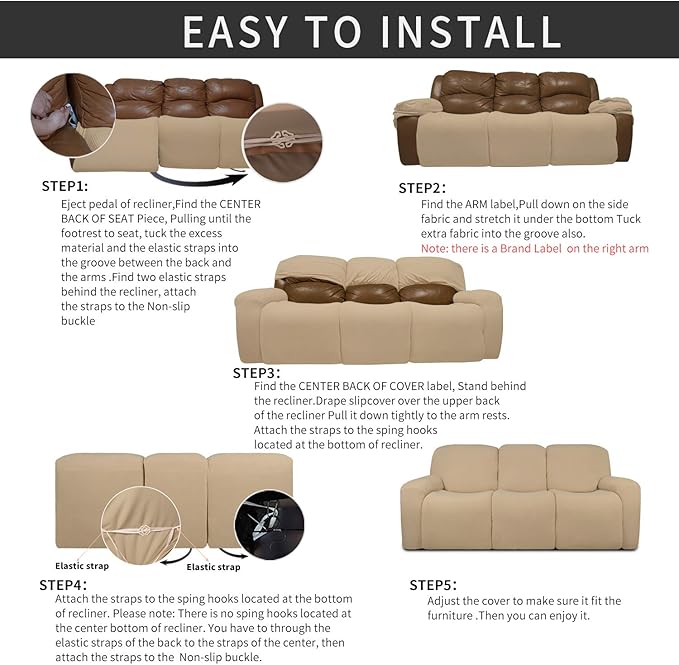 EASY TO INSTALL

STEP1:
Eject pedal of recliner,Find the CENTER BACK OF SEAT Piece, Pulling until the footrest to seat, tuck the excess material and the elastic straps into the groove between the back and the arms .Find two elastic straps behind the recliner, attach the straps to the Non-slip buckle

STEP2:
Find the ARM label,Pull down on the side fabric and stretch it under the bottom Tuck extra fabric into the groove also.
Note: there is a Brand Label on the right arm

STEP3:
Find the CENTER BACK OF COVER label, Stand behind the recliner.Drape slipcover over the upper back of the recliner Pull it down tightly to the arm rests. Attach the straps to the sping hooks located at the bottom of recliner.

Elastic strap
Elastic strap

STEP4:
Attach the straps to the sping hooks located at the bottom of recliner. Please note: There is no sping hooks located at the center bottom of recliner. You have to through the elastic straps of the back to the straps of the center, then attach the straps to the Non-slip buckle.

STEP5:
Adjust the cover to make sure it fit the furniture .Then you can enjoy it.