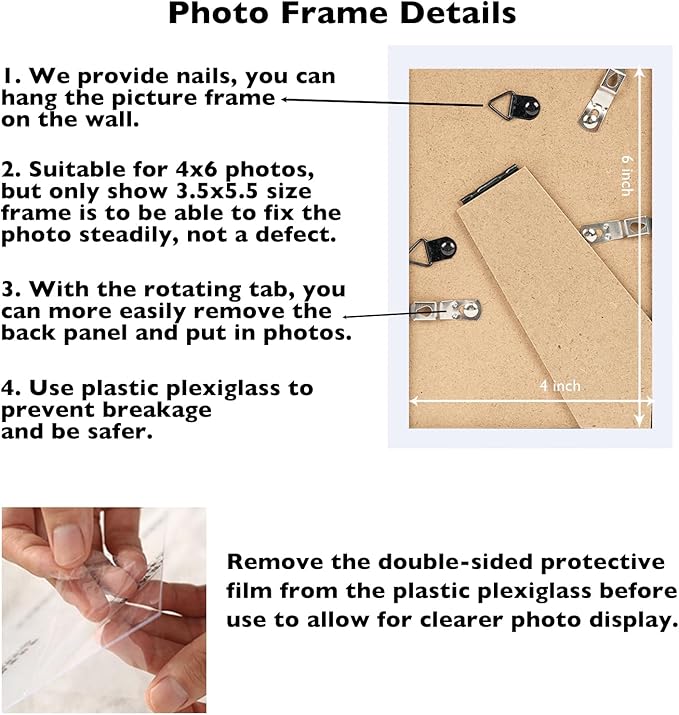 Photo Frame Details

1. We provide nails, you can hang the picture frame on the wall.

2. Suitable for 4x6 photos, but only show 3.5x5.5 size frame is to be able to fix the photo steadily, not a defect.

3. With the rotating tab, you can more easily remove the back panel and put in photos.

4. Use plastic plexiglass to prevent breakage and be safer.

6 inch

4 inch

Remove the double-sided protective film from the plastic plexiglass before use to allow for clearer photo display.