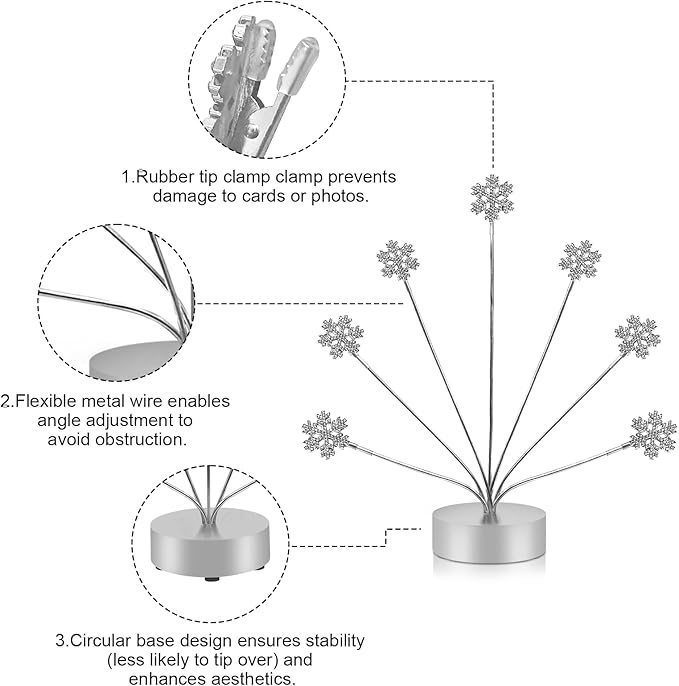 1.Rubber tip clamp clamp prevents damage to cards or photos.

2.Flexible metal wire enables angle adjustment to avoid obstruction.

3.Circular base design ensures stability (less likely to tip over) and enhances aesthetics.