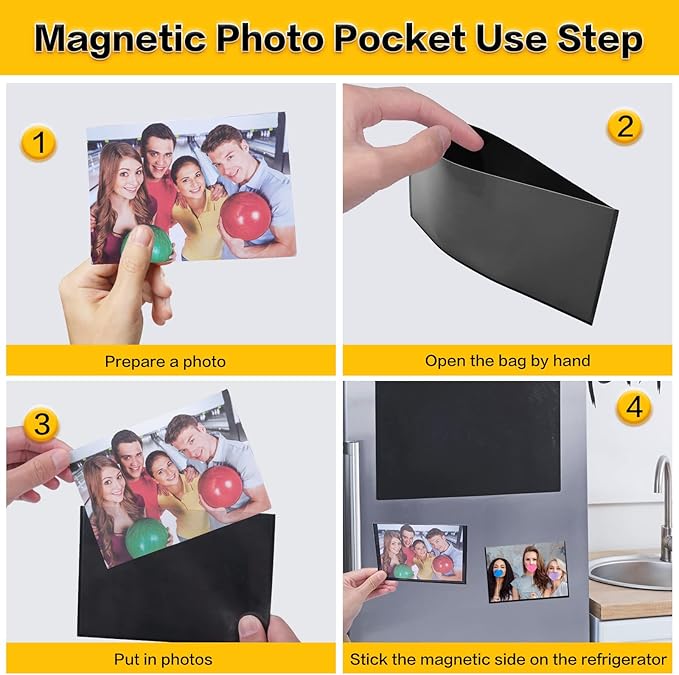 Magnetic Photo Pocket Use Step

1

Prepare a photo

2

Open the bag by hand

3

Put in photos

4

Stick the magnetic side on the refrigerator