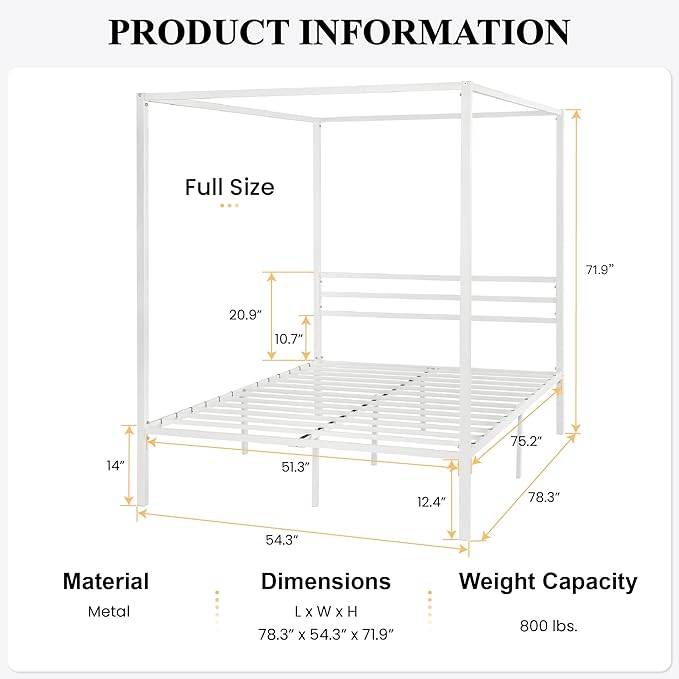 PRODUCT INFORMATION

Full Size

71.9"

20.9"

10.7"

14"

51.3"

75.2"

12.4"

78.3"

54.3"

Material
Metal

Dimensions
L x W x H
78.3" x 54.3" x 71.9"

Weight Capacity
800 lbs.