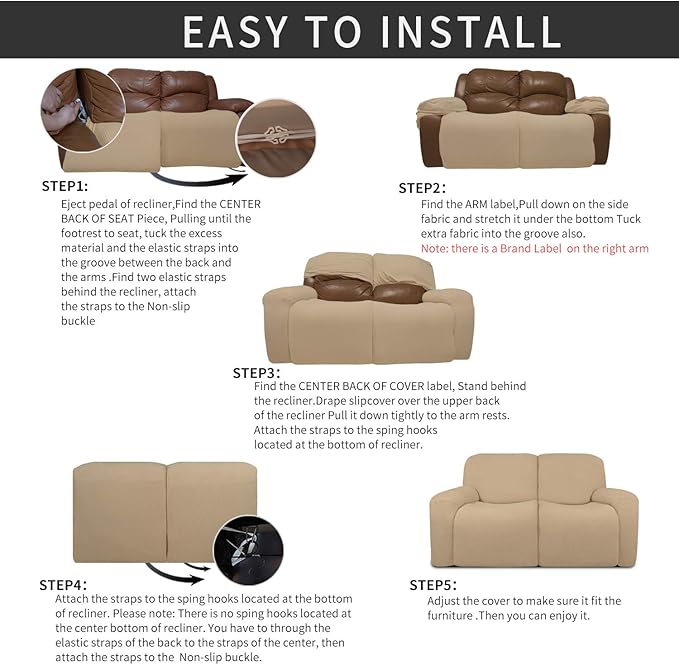 EASY TO INSTALL

STEP1:
Eject pedal of recliner,Find the CENTER BACK OF SEAT Piece, Pulling until the footrest to seat, tuck the excess material and the elastic straps into the groove between the back and the arms .Find two elastic straps behind the recliner, attach the straps to the Non-slip buckle

STEP2:
Find the ARM label,Pull down on the side fabric and stretch it under the bottom Tuck extra fabric into the groove also.
Note: there is a Brand Label on the right arm

STEP3:
Find the CENTER BACK OF COVER label, Stand behind the recliner.Drape slipcover over the upper back of the recliner Pull it down tightly to the arm rests. Attach the straps to the sping hooks located at the bottom of recliner.

STEP4:
Attach the straps to the sping hooks located at the bottom of recliner. Please note: There is no sping hooks located at the center bottom of recliner. You have to through the elastic straps of the back to the straps of the center, then attach the straps to the Non-slip buckle.

STEP5:
Adjust the cover to make sure it fit the furniture .Then you can enjoy it.