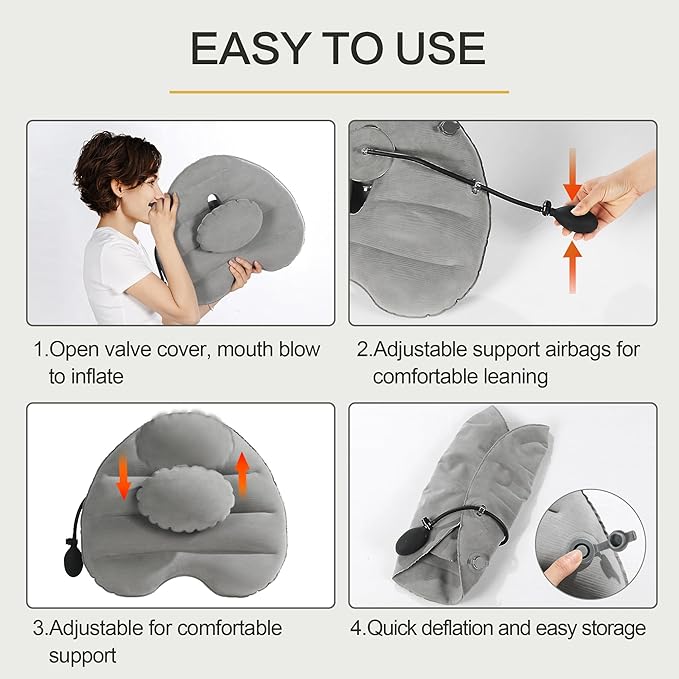 EASY TO USE

1.Open valve cover, mouth blow to inflate

2.Adjustable support airbags for comfortable leaning

3.Adjustable for comfortable support

4.Quick deflation and easy storage