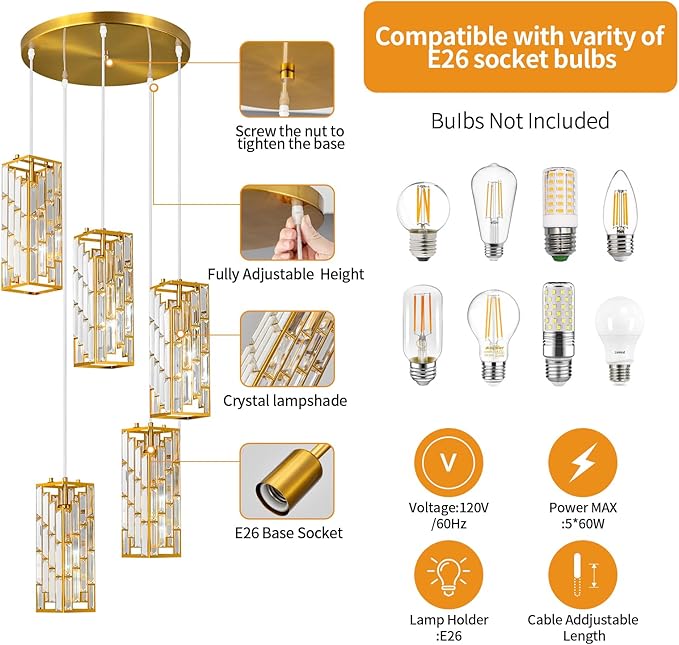 Screw the nut to tighten the base

Fully Adjustable Height

Crystal lampshade

E26 Base Socket

Compatible with varity of E26 socket bulbs

Bulbs Not Included

V

Voltage:120V /60Hz

Power MAX :5*60W

Lamp Holder :E26

Cable Addjustable Length