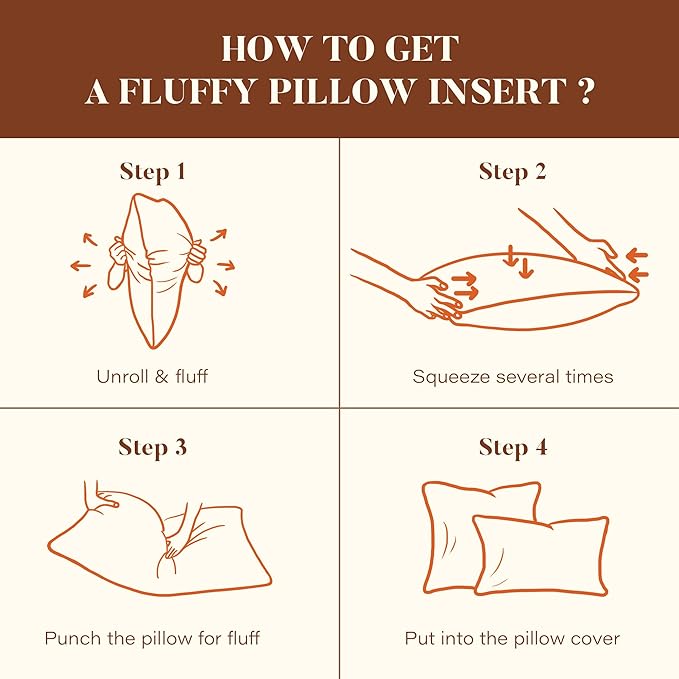 HOW TO GET
A FLUFFY PILLOW INSERT ?

Step 1

Unroll & fluff

Step 2

Squeeze several times

Step 3

Punch the pillow for fluff

Step 4

Put into the pillow cover