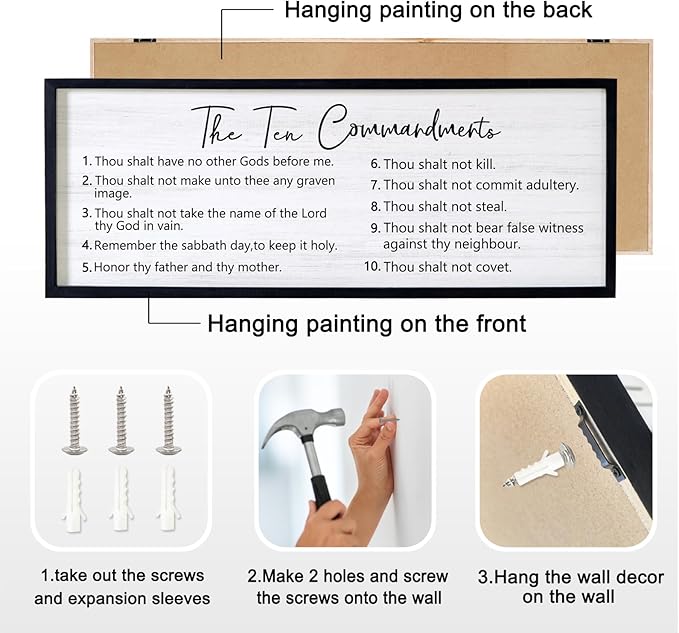 Hanging painting on the back

The Ten Commandments

1. Thou shalt have no other Gods before me.
2. Thou shalt not make unto thee any graven image.
3. Thou shalt not take the name of the Lord thy God in vain.
4. Remember the sabbath day,to keep it holy.
5. Honor thy father and thy mother.

6. Thou shalt not kill.
7. Thou shalt not commit adultery.
8. Thou shalt not steal.
9. Thou shalt not bear false witness against thy neighbour.
10. Thou shalt not covet.

Hanging painting on the front

1.take out the screws and expansion sleeves

2.Make 2 holes and screw the screws onto the wall

3.Hang the wall decor on the wall