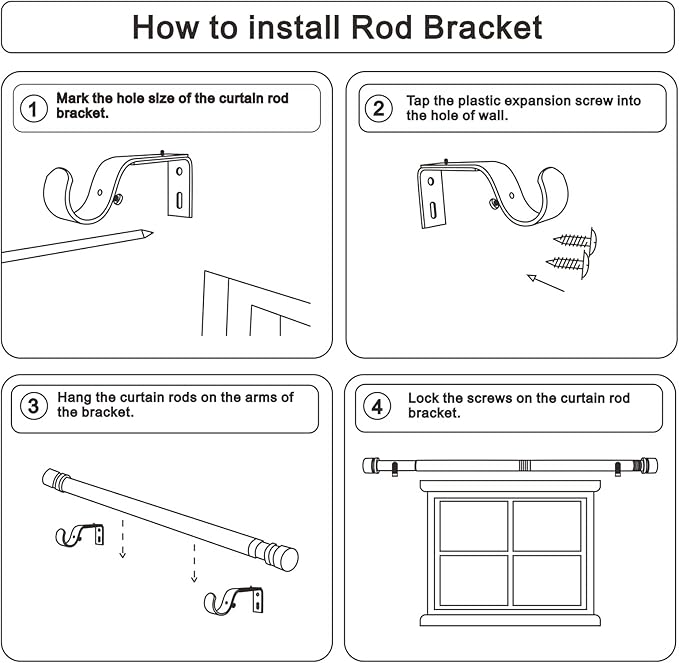 How to install Rod Bracket

1 Mark the hole size of the curtain rod bracket.

2 Tap the plastic expansion screw into the hole of wall.

3 Hang the curtain rods on the arms of the bracket.

4 Lock the screws on the curtain rod bracket.