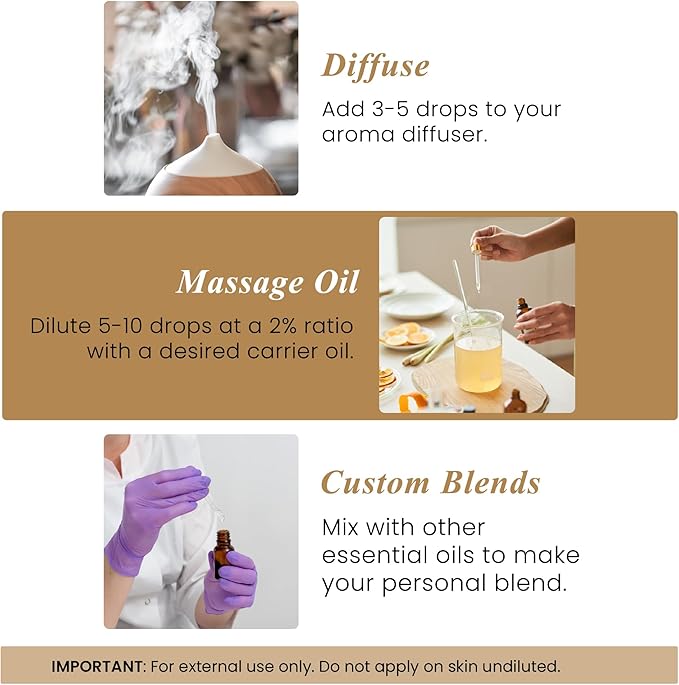 Diffuse
Add 3-5 drops to your aroma diffuser.

Massage Oil
Dilute 5-10 drops at a 2% ratio with a desired carrier oil.

Custom Blends
Mix with other essential oils to make your personal blend.

IMPORTANT: For external use only. Do not apply on skin undiluted.