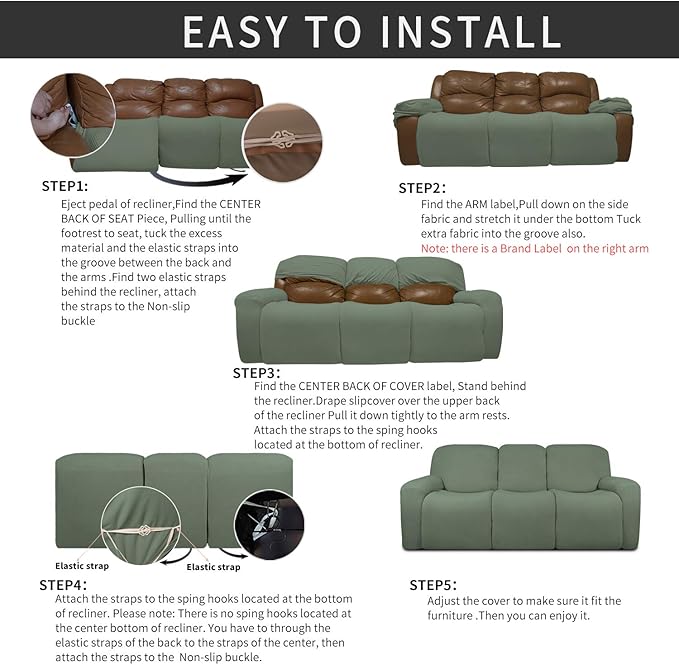 EASY TO INSTALL

STEP1:
Eject pedal of recliner,Find the CENTER BACK OF SEAT Piece, Pulling until the footrest to seat, tuck the excess material and the elastic straps into the groove between the back and the arms .Find two elastic straps behind the recliner, attach the straps to the Non-slip buckle

STEP2:
Find the ARM label,Pull down on the side fabric and stretch it under the bottom Tuck extra fabric into the groove also.
Note: there is a Brand Label on the right arm

STEP3:
Find the CENTER BACK OF COVER label, Stand behind the recliner.Drape slipcover over the upper back of the recliner Pull it down tightly to the arm rests. Attach the straps to the sping hooks located at the bottom of recliner.

Elastic strap
Elastic strap

STEP4:
Attach the straps to the sping hooks located at the bottom of recliner. Please note: There is no sping hooks located at the center bottom of recliner. You have to through the elastic straps of the back to the straps of the center, then attach the straps to the Non-slip buckle.

STEP5:
Adjust the cover to make sure it fit the furniture .Then you can enjoy it.