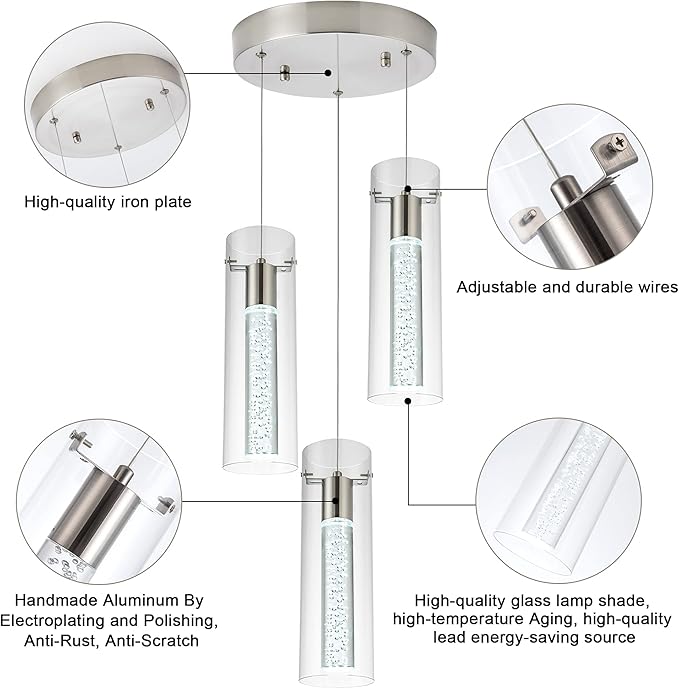 High-quality iron plate

Adjustable and durable wires

Handmade Aluminum By Electroplating and Polishing, Anti-Rust, Anti-Scratch

High-quality glass lamp shade, high-temperature Aging, high-quality lead energy-saving source