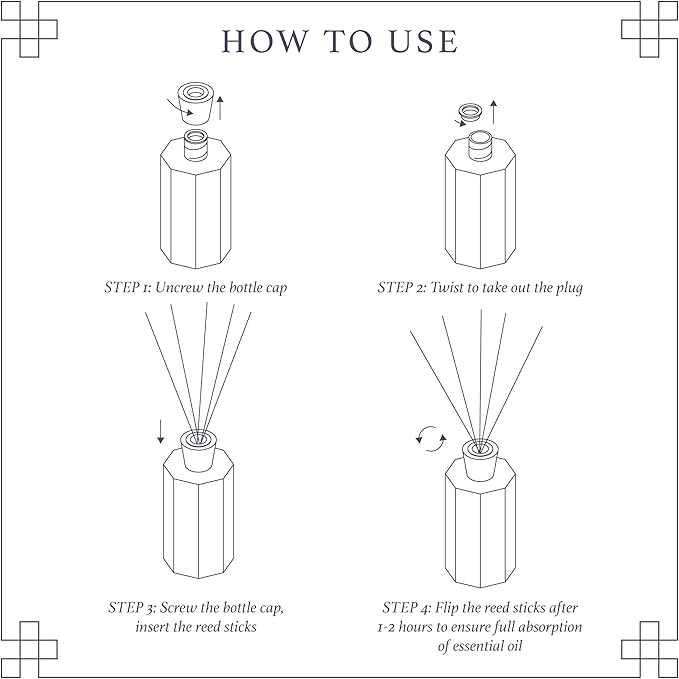 HOW TO USE

STEP 1: Uncrew the bottle cap

STEP 2: Twist to take out the plug

STEP 3: Screw the bottle cap, insert the reed sticks

STEP 4: Flip the reed sticks after 1-2 hours to ensure full absorption of essential oil