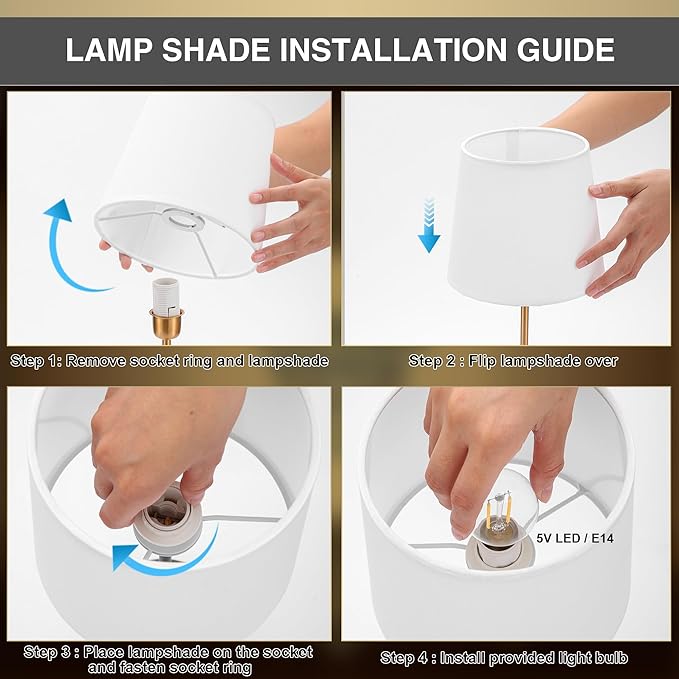 LAMP SHADE INSTALLATION GUIDE

Step 1: Remove socket ring and lampshade

Step 2 : Flip lampshade over

Step 3 : Place lampshade on the socket and fasten socket ring

5V LED / E14

Step 4 : Install provided light bulb