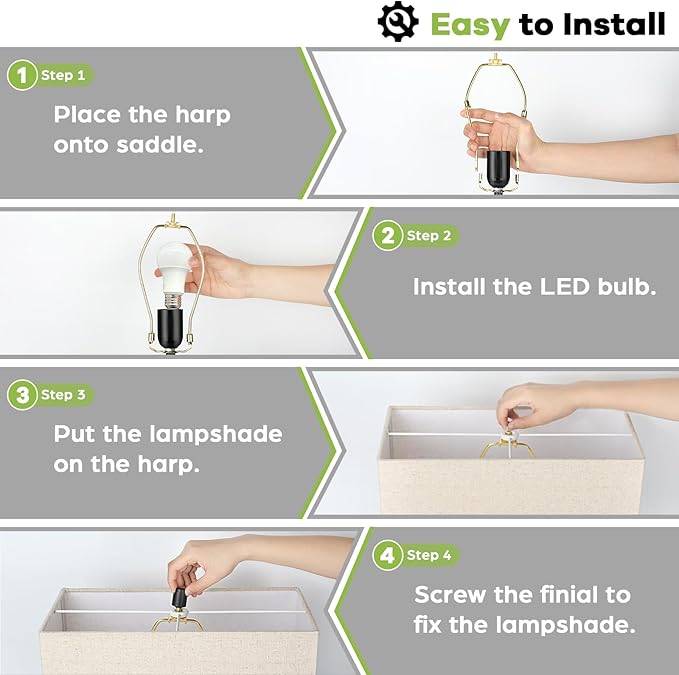 Easy to Install

1 Step 1

Place the harp onto saddle.

2 Step 2

Install the LED bulb.

3 Step 3

Put the lampshade on the harp.

4 Step 4

Screw the finial to fix the lampshade.