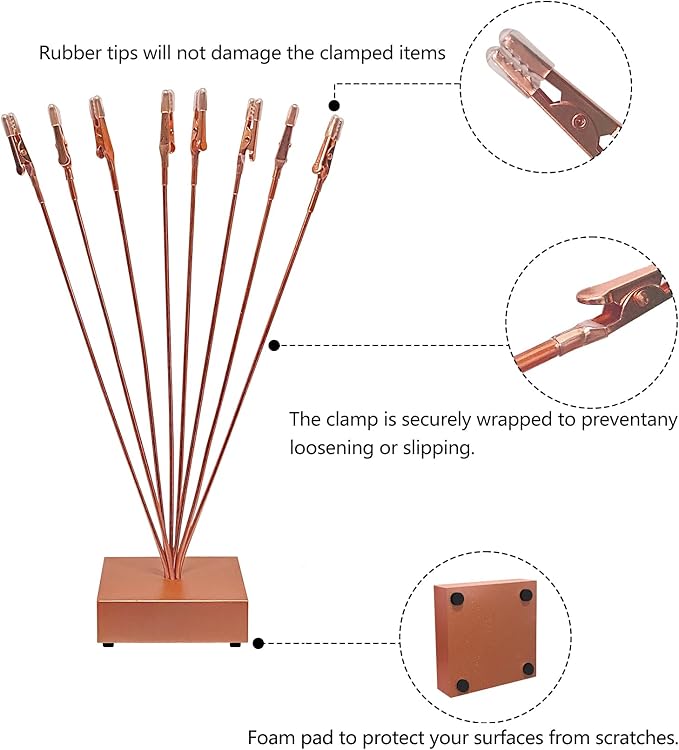 Rubber tips will not damage the clamped items

The clamp is securely wrapped to preventany loosening or slipping.

Foam pad to protect your surfaces from scratches.