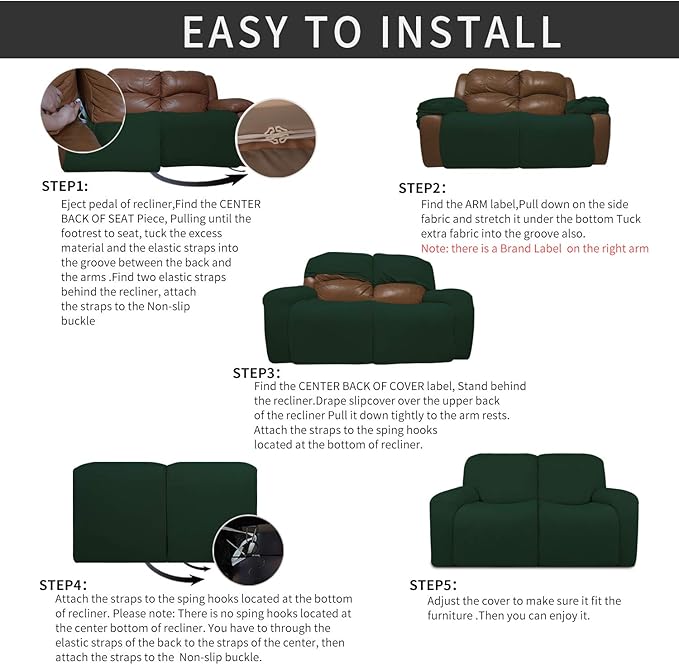 EASY TO INSTALL

STEP1:
Eject pedal of recliner,Find the CENTER BACK OF SEAT Piece, Pulling until the footrest to seat, tuck the excess material and the elastic straps into the groove between the back and the arms .Find two elastic straps behind the recliner, attach the straps to the Non-slip buckle

STEP2:
Find the ARM label,Pull down on the side fabric and stretch it under the bottom Tuck extra fabric into the groove also.
Note: there is a Brand Label on the right arm

STEP3:
Find the CENTER BACK OF COVER label, Stand behind the recliner.Drape slipcover over the upper back of the recliner Pull it down tightly to the arm rests. Attach the straps to the sping hooks located at the bottom of recliner.

STEP4:
Attach the straps to the sping hooks located at the bottom of recliner. Please note: There is no sping hooks located at the center bottom of recliner. You have to through the elastic straps of the back to the straps of the center, then attach the straps to the Non-slip buckle.

STEP5:
Adjust the cover to make sure it fit the furniture .Then you can enjoy it.