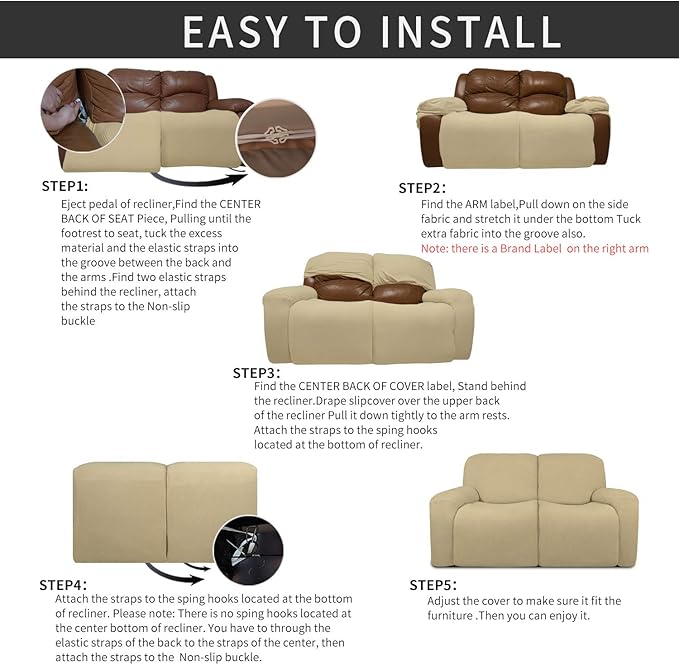 EASY TO INSTALL

STEP1:
Eject pedal of recliner,Find the CENTER BACK OF SEAT Piece, Pulling until the footrest to seat, tuck the excess material and the elastic straps into the groove between the back and the arms .Find two elastic straps behind the recliner, attach the straps to the Non-slip buckle

STEP2:
Find the ARM label,Pull down on the side fabric and stretch it under the bottom Tuck extra fabric into the groove also.
Note: there is a Brand Label on the right arm

STEP3:
Find the CENTER BACK OF COVER label, Stand behind the recliner.Drape slipcover over the upper back of the recliner Pull it down tightly to the arm rests. Attach the straps to the sping hooks located at the bottom of recliner.

STEP4:
Attach the straps to the sping hooks located at the bottom of recliner. Please note: There is no sping hooks located at the center bottom of recliner. You have to through the elastic straps of the back to the straps of the center, then attach the straps to the Non-slip buckle.

STEP5:
Adjust the cover to make sure it fit the furniture .Then you can enjoy it.