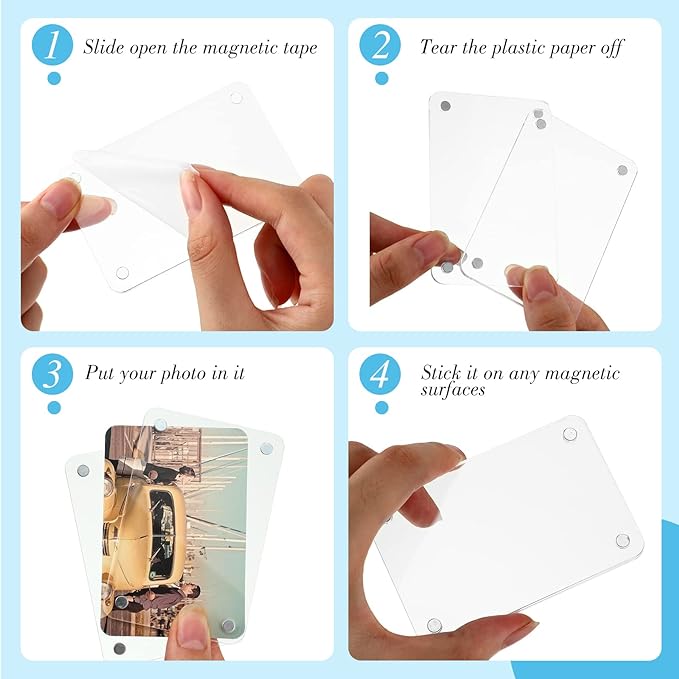 1 Slide open the magnetic tape

2 Tear the plastic paper off

3 Put your photo in it

4 Stick it on any magnetic surfaces