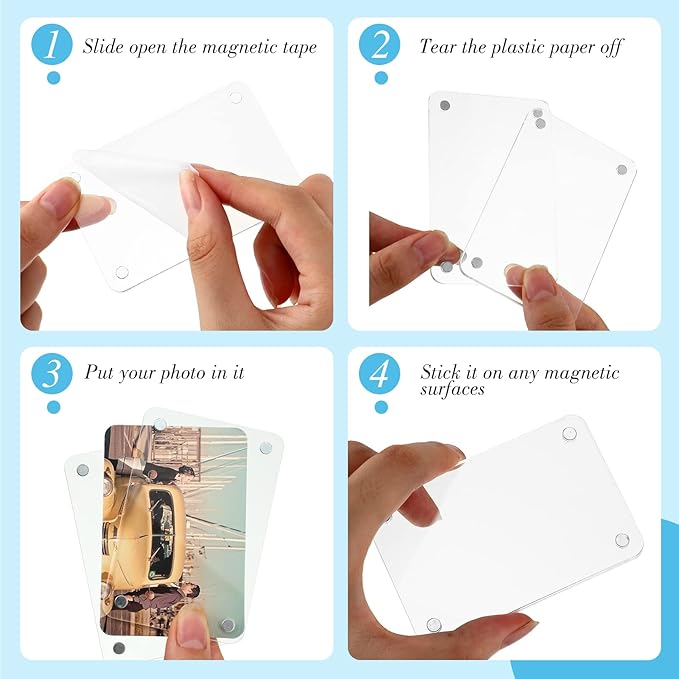 1 Slide open the magnetic tape

2 Tear the plastic paper off

3 Put your photo in it

4 Stick it on any magnetic surfaces