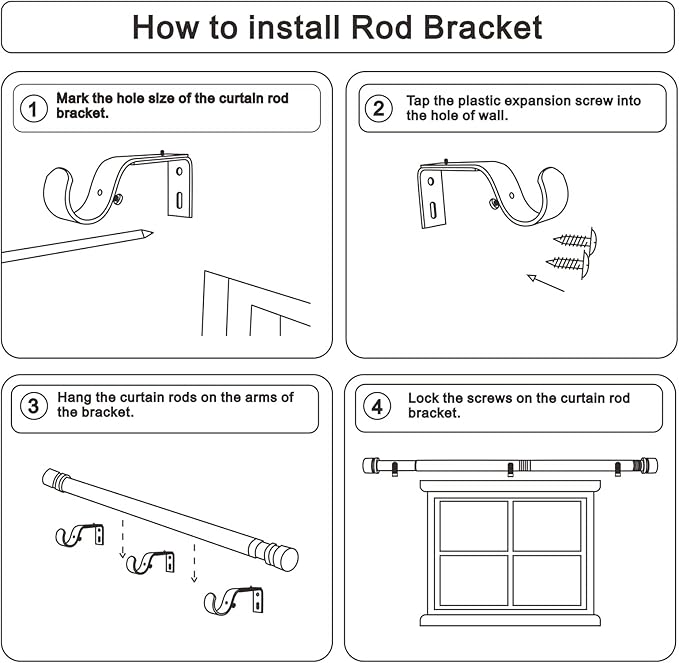 How to install Rod Bracket

1 Mark the hole size of the curtain rod bracket.

2 Tap the plastic expansion screw into the hole of wall.

3 Hang the curtain rods on the arms of the bracket.

4 Lock the screws on the curtain rod bracket.