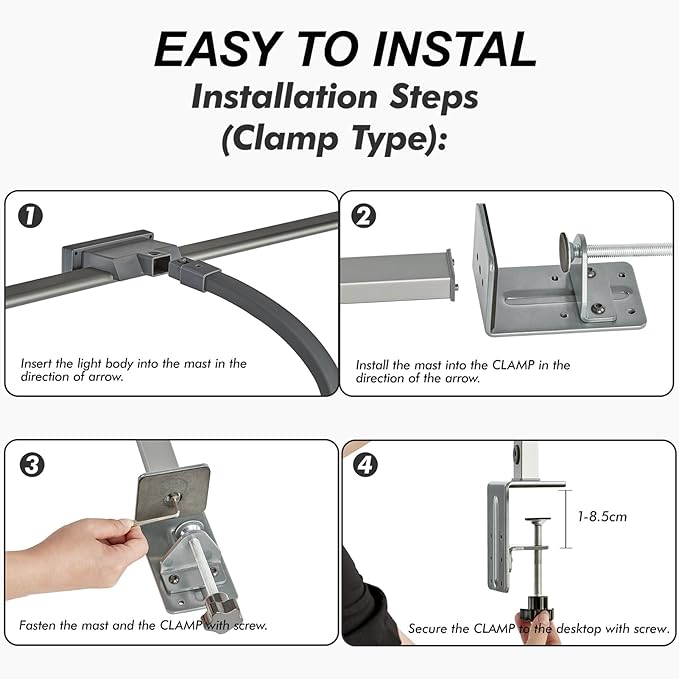 EASY TO INSTAL

Installation Steps (Clamp Type):

1

Insert the light body into the mast in the direction of arrow.

2

Install the mast into the CLAMP in the direction of the arrow.

3

Fasten the mast and the CLAMP with screw.

4

1-8.5cm

Secure the CLAMP to the desktop with screw.