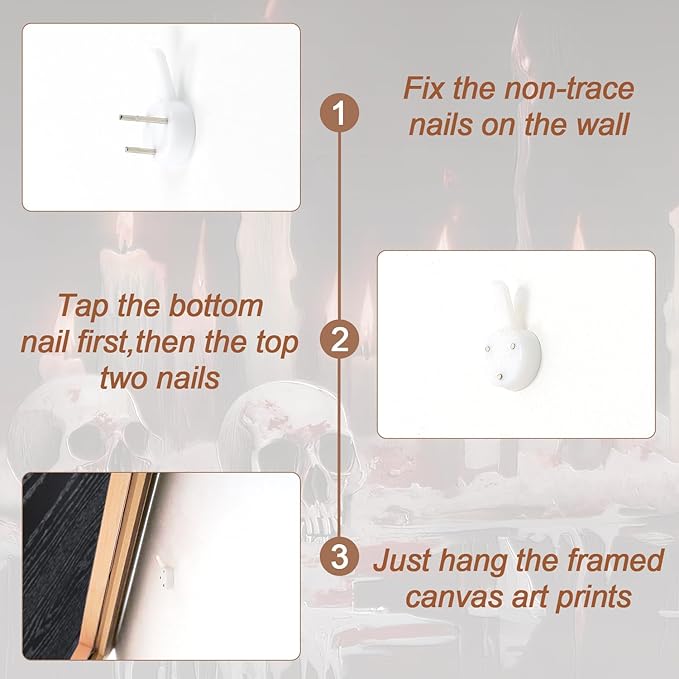 1

Fix the non-trace nails on the wall

Tap the bottom nail first,then the top two nails

2

3

Just hang the framed canvas art prints