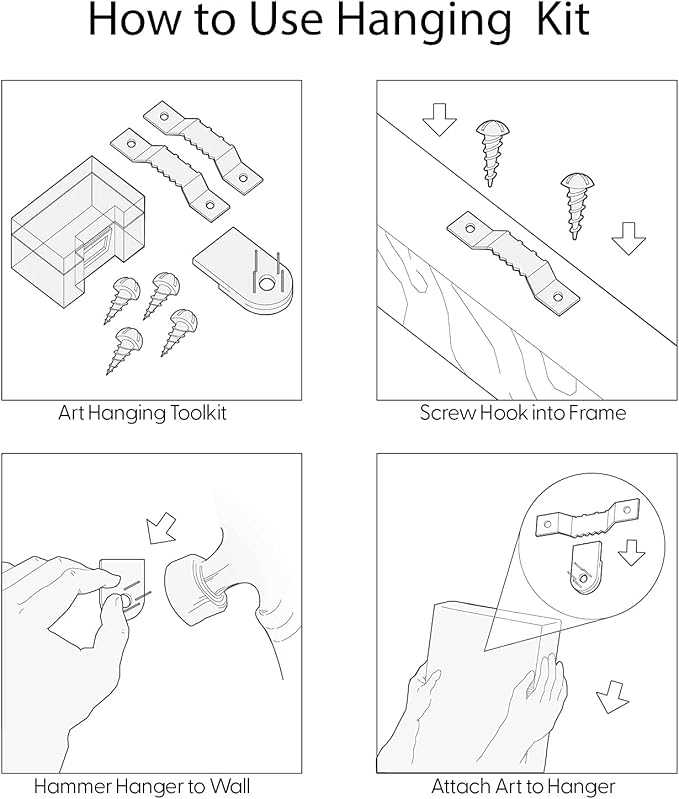 How to Use Hanging Kit

Art Hanging Toolkit

Screw Hook into Frame

Hammer Hanger to Wall

Attach Art to Hanger