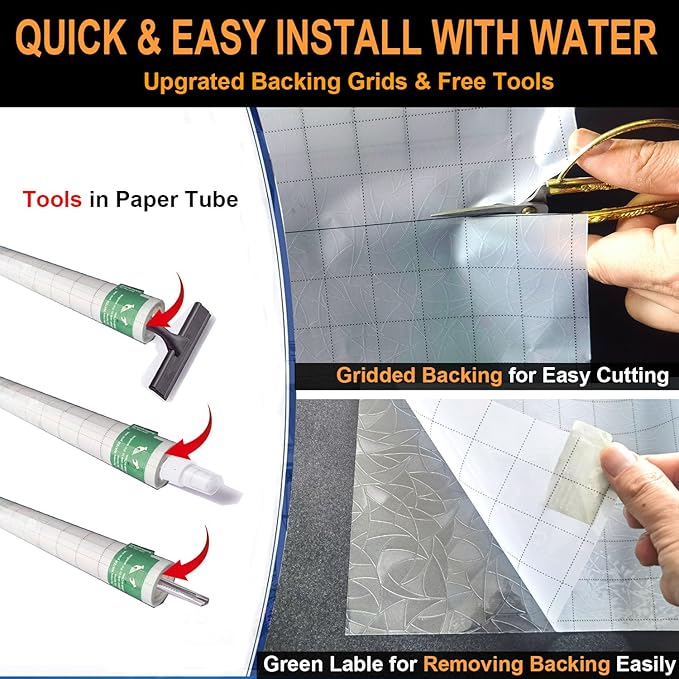 QUICK & EASY INSTALL WITH WATER
Upgrated Backing Grids & Free Tools

Tools in Paper Tube

Gridded Backing for Easy Cutting

Green Lable for Removing Backing Easily