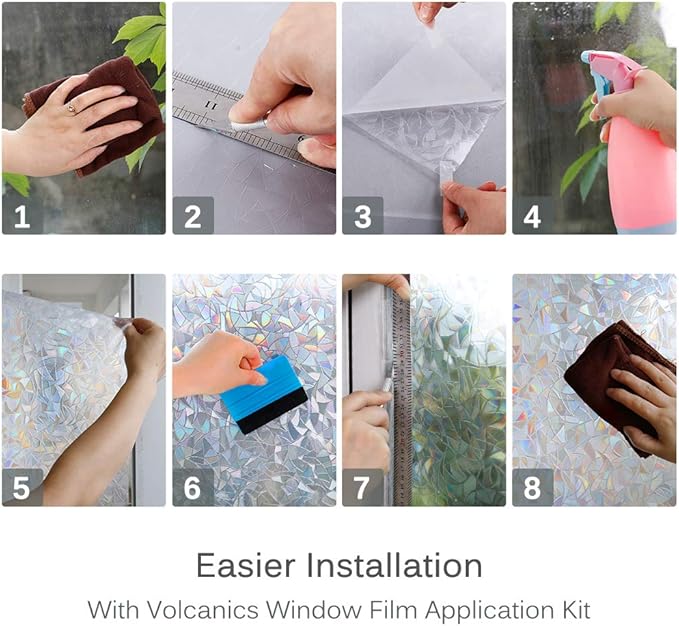 1

2

3

4

5

6

7

8

Easier Installation

With Volcanics Window Film Application Kit